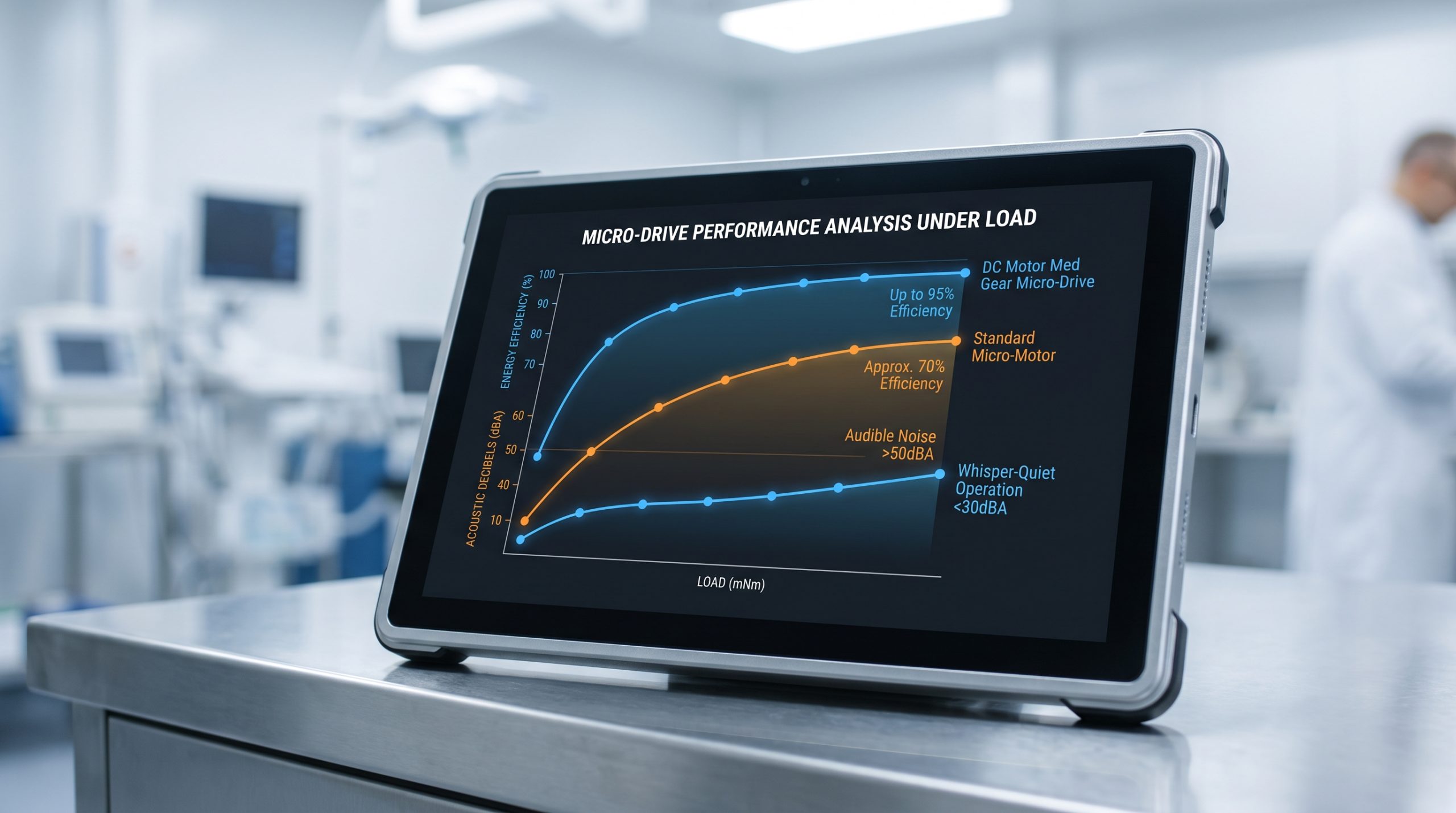 MICRO-DRIVE PERFORMANCE ANALYSIS UNDER LOAD

ENERGY EFFICIENCY (%)
100
90
80
70

ACOUSTIC DECIBELS (dBA)
60
50
40
10

DC Motor Med Gear Micro-Drive

Up to 95% Efficiency

Standard Micro-Motor

Approx. 70% Efficiency

Audible Noise >50dBA

Whisper-Quiet Operation <30dBA

LOAD (mNm)